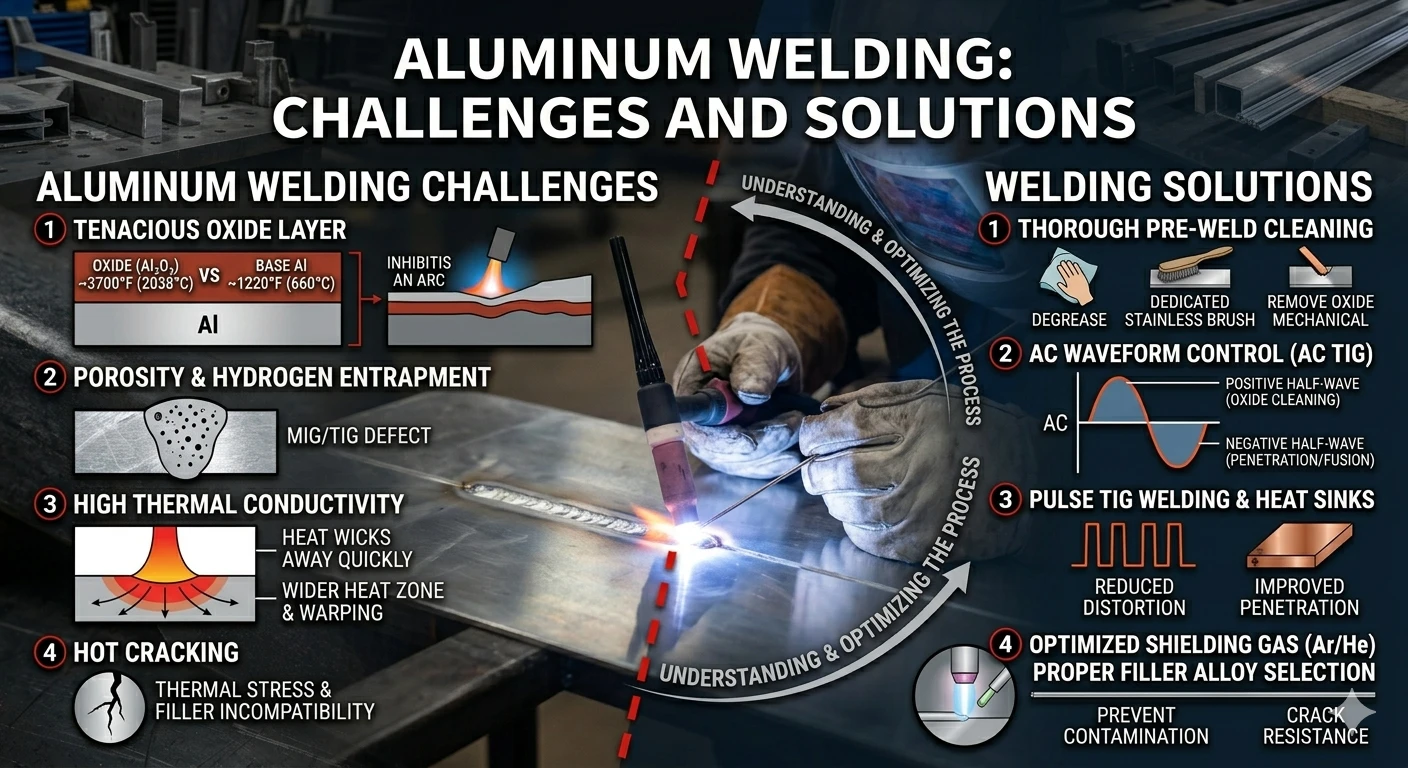 ALUMINUM WELDING: CHALLENGES AND SOLUTIONS

ALUMINUM WELDING CHALLENGES

1 TENACIOUS OXIDE LAYER

OXIDE ($Al_2O_3$) ~3700°F (2038°C) VS BASE Al ~1220°F (660°C)

Al

INHIBITIS AN ARC

2 POROSITY & HYDROGEN ENTRAPMENT

MIG/TIG DEFECT

3 HIGH THERMAL CONDUCTIVITY

HEAT WICKS AWAY QUICKLY

WIDER HEAT ZONE & WARPING

4 HOT CRACKING

THERMAL STRESS & FILLER INCOMPATIBILITY

UNDERSTANDING & OPTIMIZING THE PROCESS

UNDERSTANDING & OPTIMIZING THE PROCESS

WELDING SOLUTIONS

1 THOROUGH PRE-WELD CLEANING

DEGREASE

DEDICATED STAINLESS BRUSH

REMOVE OXIDE MECHANICAL

2 AC WAVEFORM CONTROL (AC TIG)

AC

POSITIVE HALF-WAVE (OXIDE CLEANING)

NEGATIVE HALF-WAVE (PENETRATION/FUSION)

3 PULSE TIG WELDING & HEAT SINKS

REDUCED DISTORTION

IMPROVED PENETRATION

4 OPTIMIZED SHIELDING GAS (Ar/He) PROPER FILLER ALLOY SELECTION

PREVENT CONTAMINATION

CRACK RESISTANCE